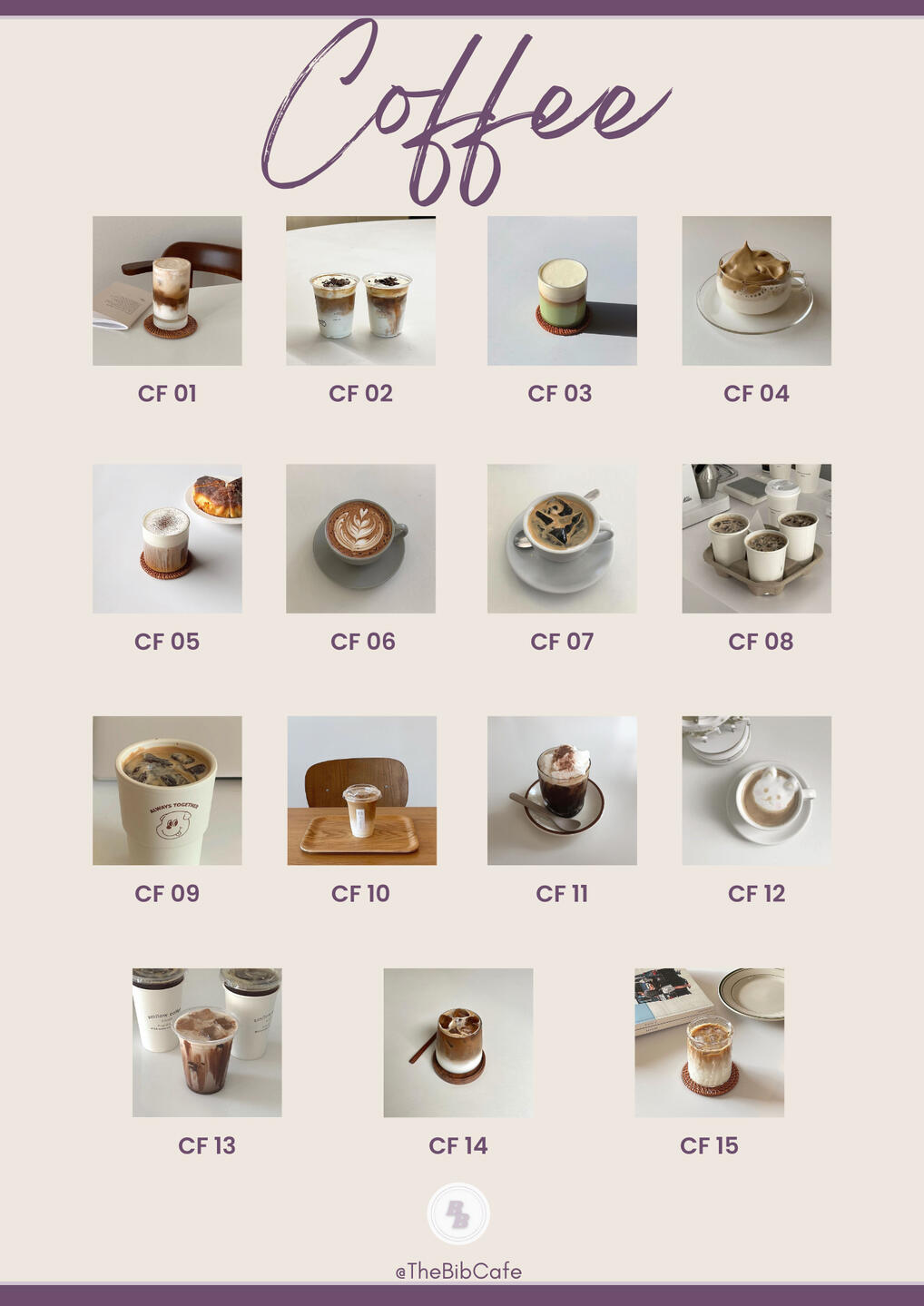 Coffee

CF 01

CF 02

CF 03

CF 04

CF 05

CF 06

CF 07

CF 08

ALWAYS TOGETHER

CF 09

CF 10

CF 11

CF 12

CF 13

CF 14

CF 15

BB

@TheBibCafe